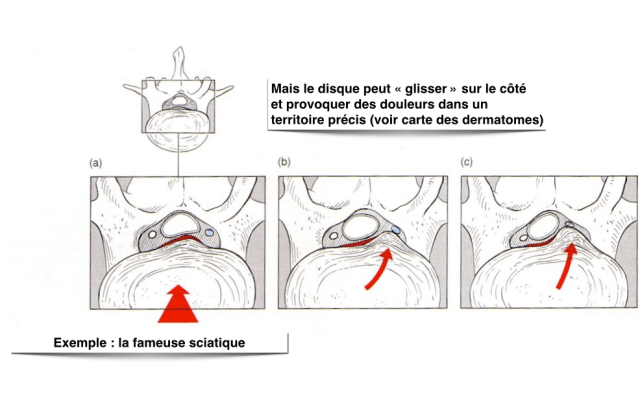 Mais le disque peut « glisser » sur le côté et provoquer des douleurs dans un territoire précis (voir carte des dermatomes)

(a)

(b)

(c)

Exemple : la fameuse sciatique