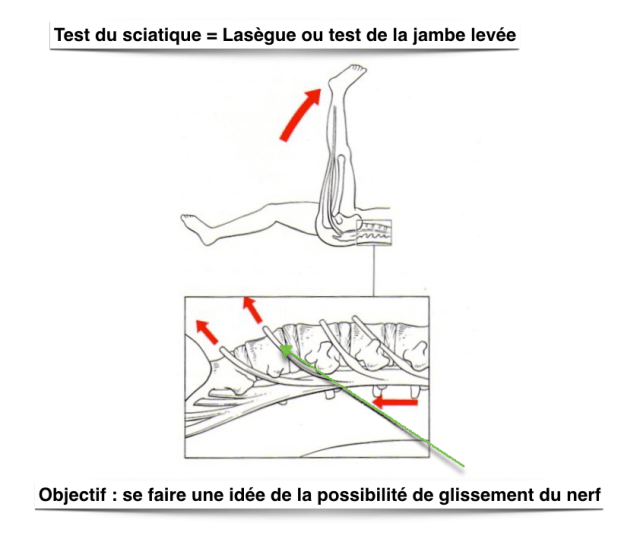 Test du sciatique = Lasègue ou test de la jambe levée

Objectif : se faire une idée de la possibilité de glissement du nerf