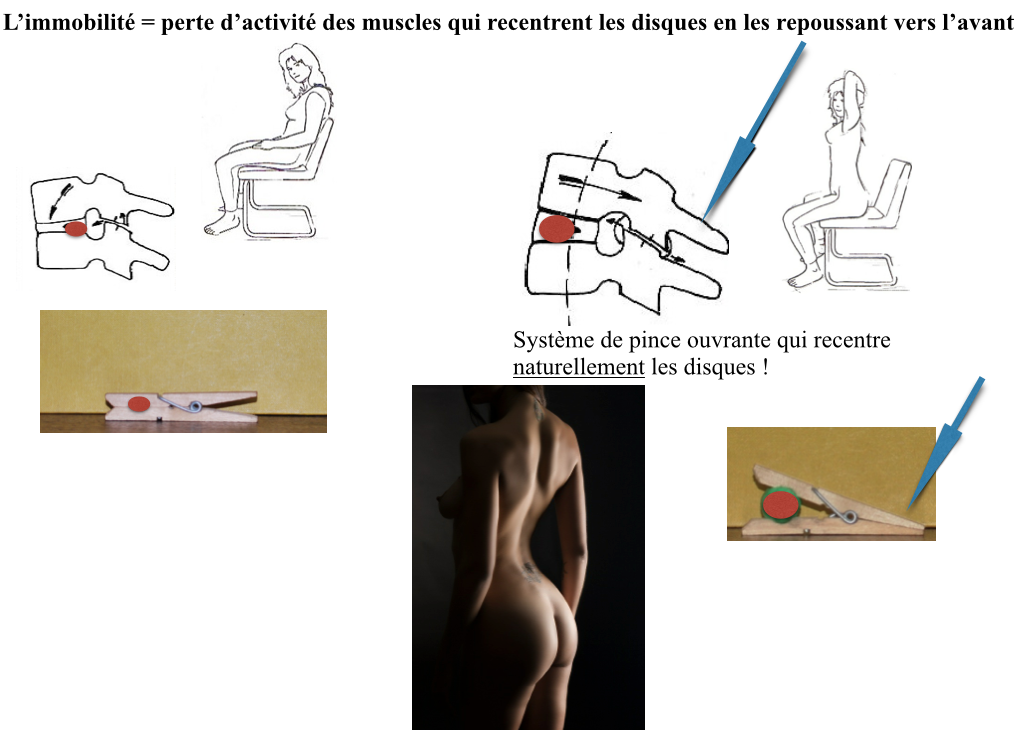 L'immobilité = perte d'activité des muscles qui recentrent les disques en les repoussant vers l'avant

Système de pince ouvrante qui recentre naturellement les disques !